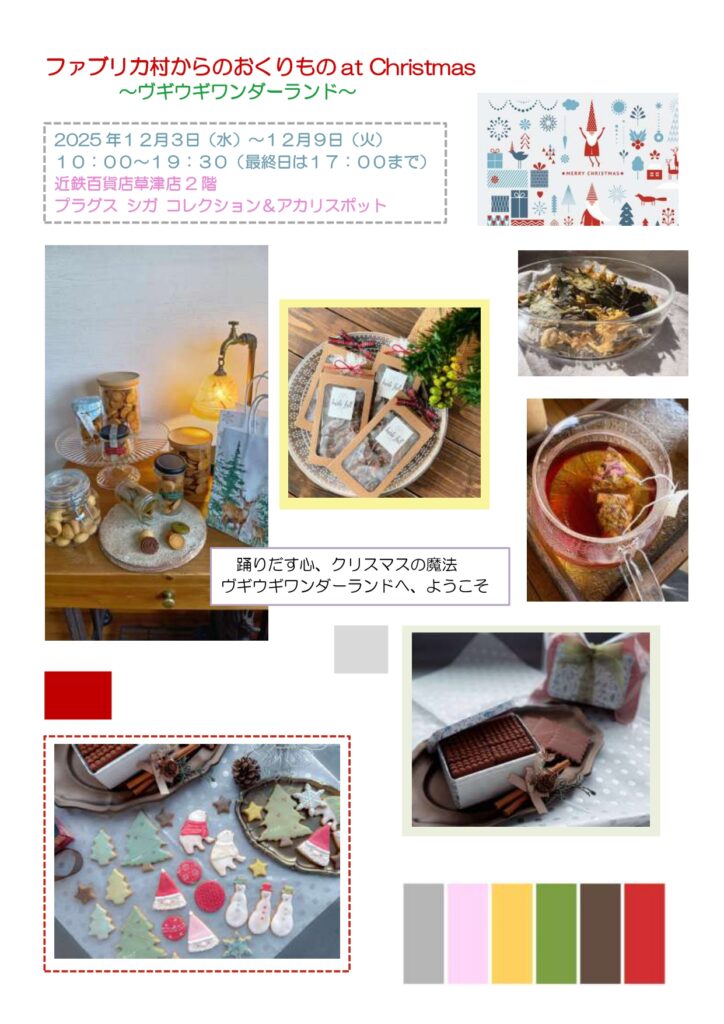 ファブリカ村からのおくりもの at Christmas
～ヴギウギワンダーランド～

2025年12月3日（水）～12月9日（火）
10：00～19：30（最終日は17：00まで）
近鉄百貨店草津店2階
プラグス シガ コレクション＆アカリスポット

MERRY CHRISTMAS

踊りだす心、クリスマスの魔法
ヴギウギワンダーランドへ、ようこそ